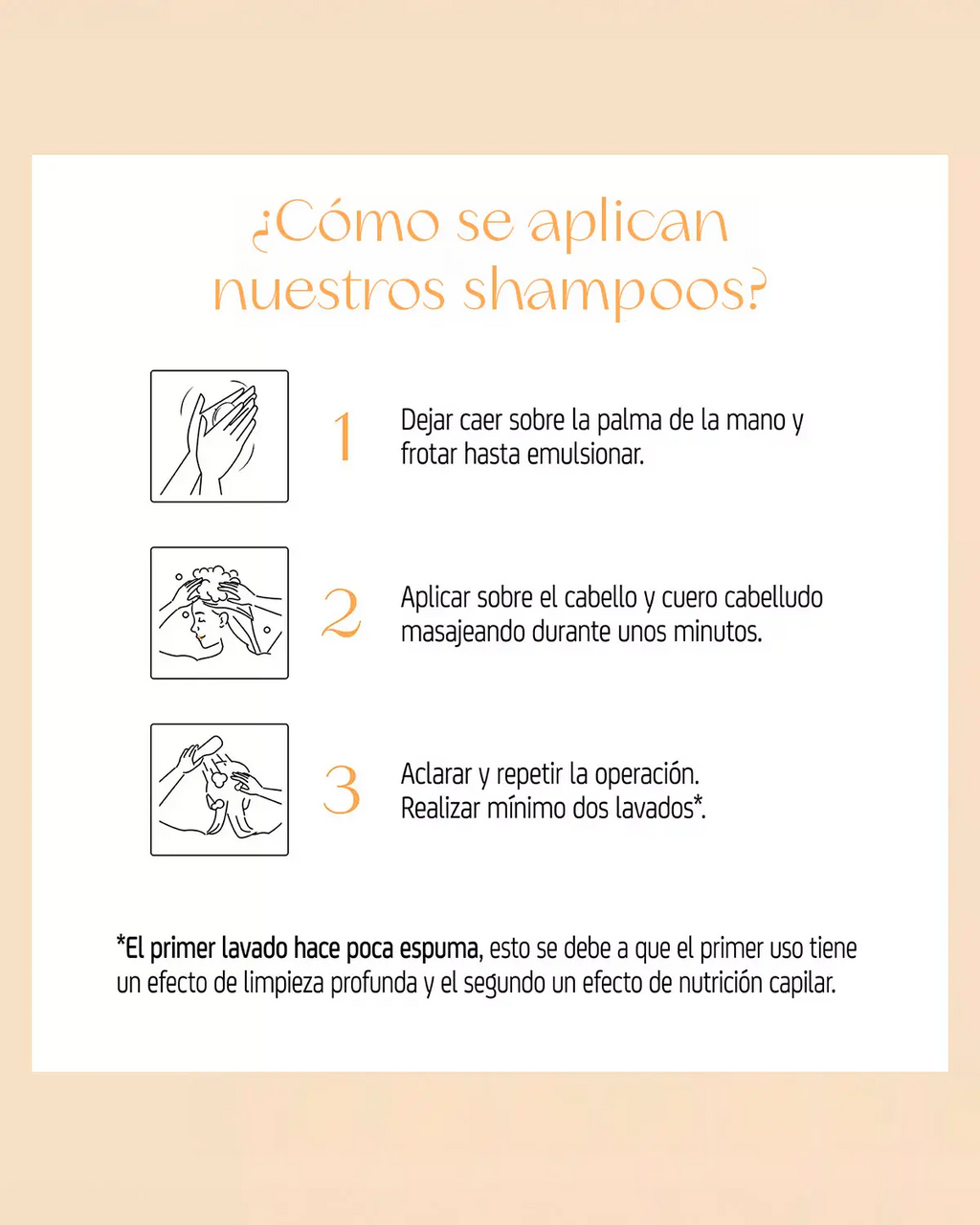 ¿Cómo se aplican nuestros shampoos?

1 Dejar caer sobre la palma de la mano y frotar hasta emulsionar.

2 Aplicar sobre el cabello y cuero cabelludo masajeando durante unos minutos.

3 Aclarar y repetir la operación. Realizar mínimo dos lavados*.

*El primer lavado hace poca espuma, esto se debe a que el primer uso tiene un efecto de limpieza profunda y el segundo un efecto de nutrición capilar.