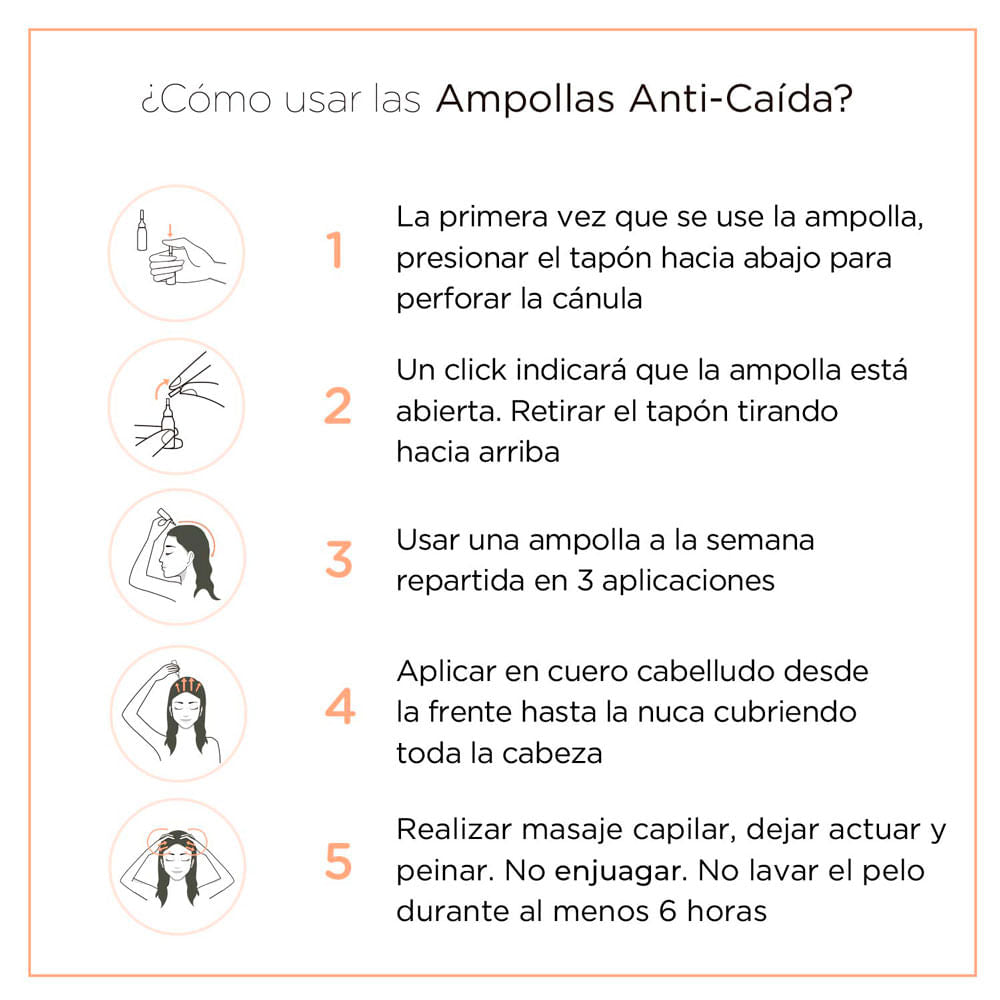 ¿Cómo usar las Ampollas Anti-Caída?

1 La primera vez que se use la ampolla, presionar el tapón hacia abajo para perforar la cánula

2 Un click indicará que la ampolla está abierta. Retirar el tapón tirando hacia arriba

3 Usar una ampolla a la semana repartida en 3 aplicaciones

4 Aplicar en cuero cabelludo desde la frente hasta la nuca cubriendo toda la cabeza

5 Realizar masaje capilar, dejar actuar y peinar. No enjuagar. No lavar el pelo durante al menos 6 horas