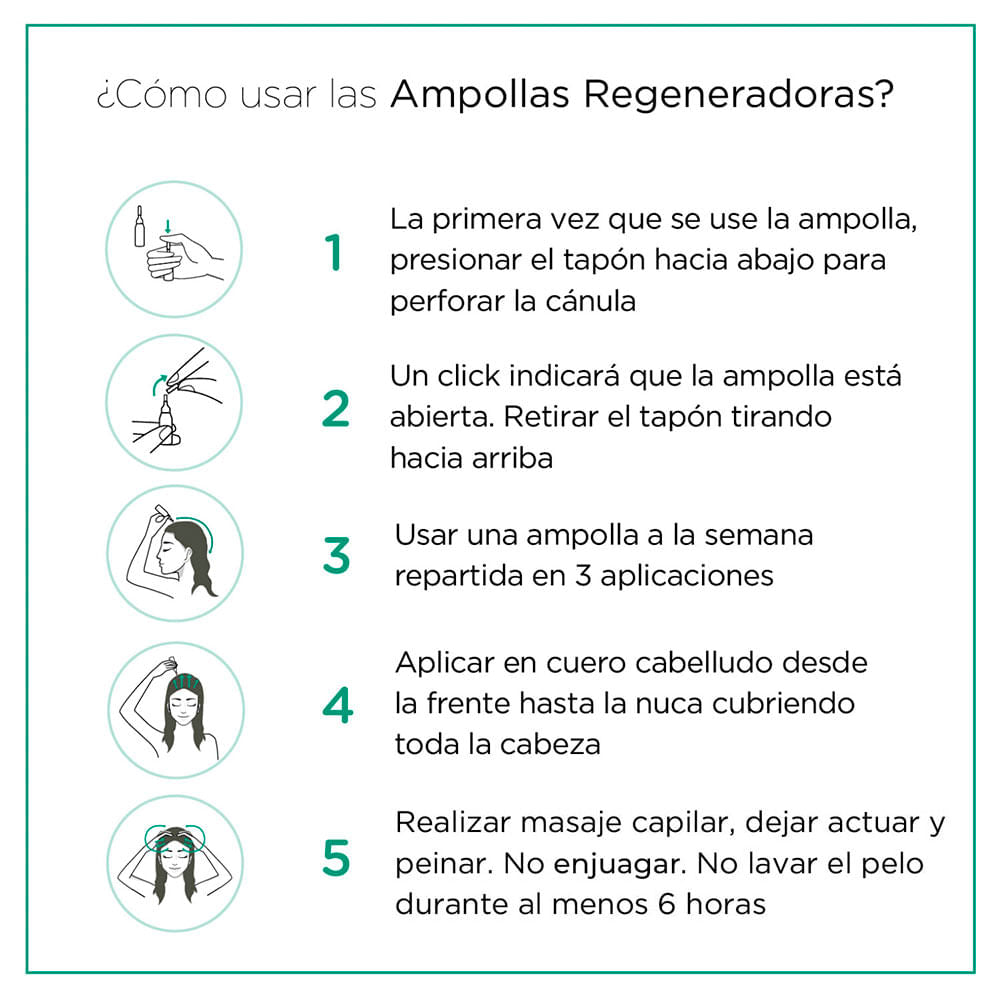 ¿Cómo usar las Ampollas Regeneradoras?

1 La primera vez que se use la ampolla, presionar el tapón hacia abajo para perforar la cánula

2 Un click indicará que la ampolla está abierta. Retirar el tapón tirando hacia arriba

3 Usar una ampolla a la semana repartida en 3 aplicaciones

4 Aplicar en cuero cabelludo desde la frente hasta la nuca cubriendo toda la cabeza

5 Realizar masaje capilar, dejar actuar y peinar. No enjuagar. No lavar el pelo durante al menos 6 horas